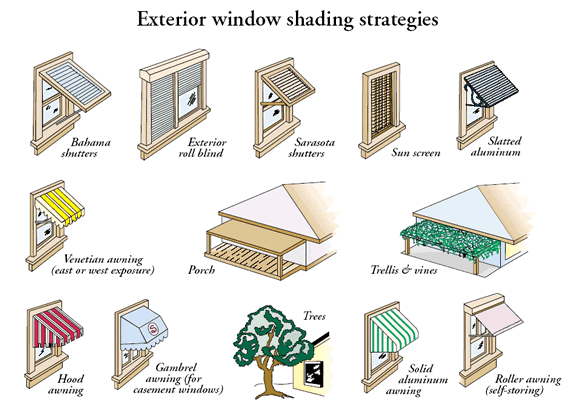 Exterior window shading strategies

Bahama shutters

Exterior roll blind

Sarasota shutters

Sun screen

Slatted aluminum

Venetian awning (east or west exposure)

Porch

Trellis & vines

Hood awning

S

Gambrel awning (for casement windows)

Trees

Solid aluminum awning

Roller awning (self-storing)